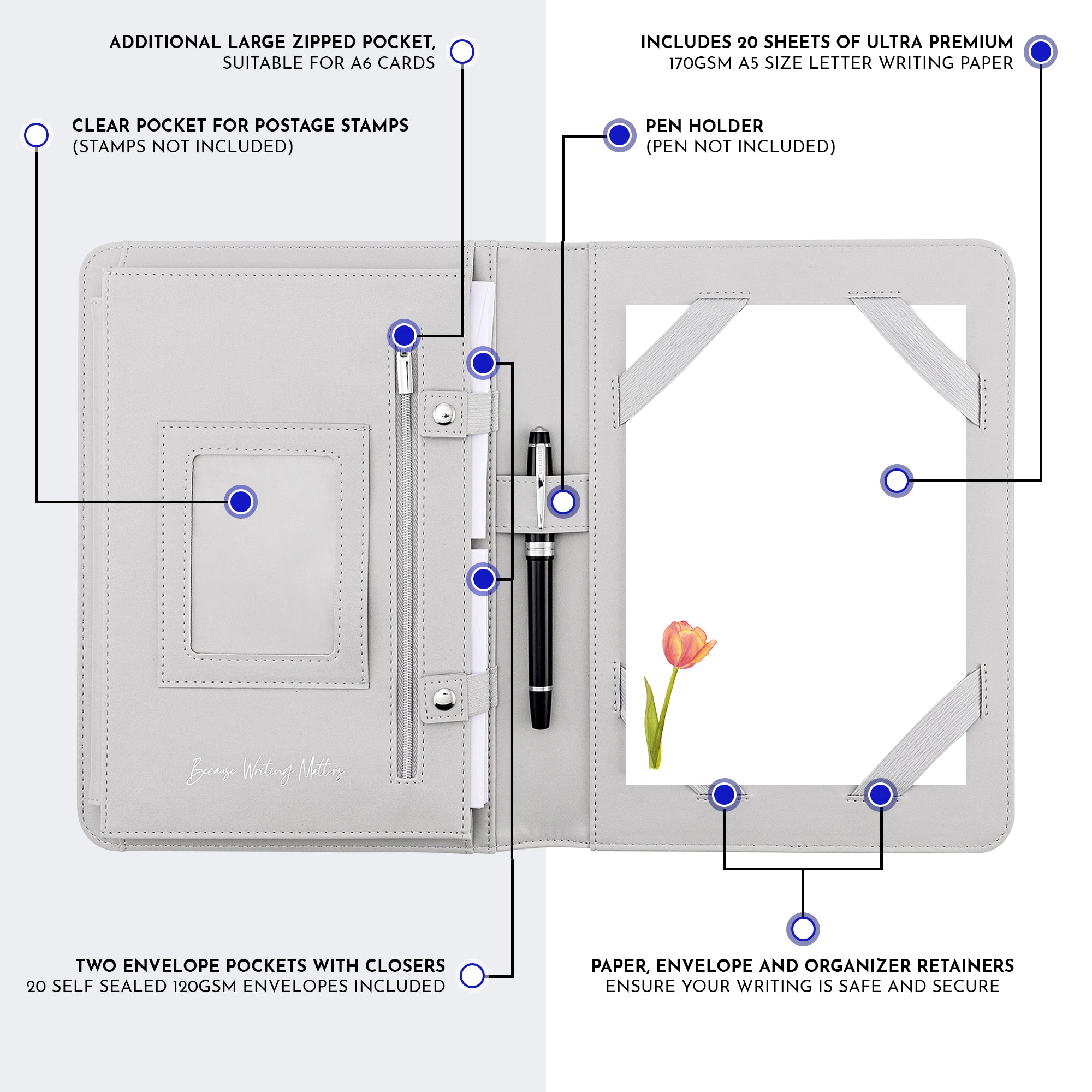 ADDITIONAL LARGE ZIPPED POCKET,
SUITABLE FOR A6 CARDS

INCLUDES 20 SHEETS OF ULTRA PREMIUM
170GSM A5 SIZE LETTER WRITING PAPER

CLEAR POCKET FOR POSTAGE STAMPS
(STAMPS NOT INCLUDED)

PEN HOLDER
(PEN NOT INCLUDED)

Because Writing Matters

TWO ENVELOPE POCKETS WITH CLOSERS
20 SELF SEALED 120GSM ENVELOPES INCLUDED

PAPER, ENVELOPE AND ORGANIZER RETAINERS
ENSURE YOUR WRITING IS SAFE AND SECURE