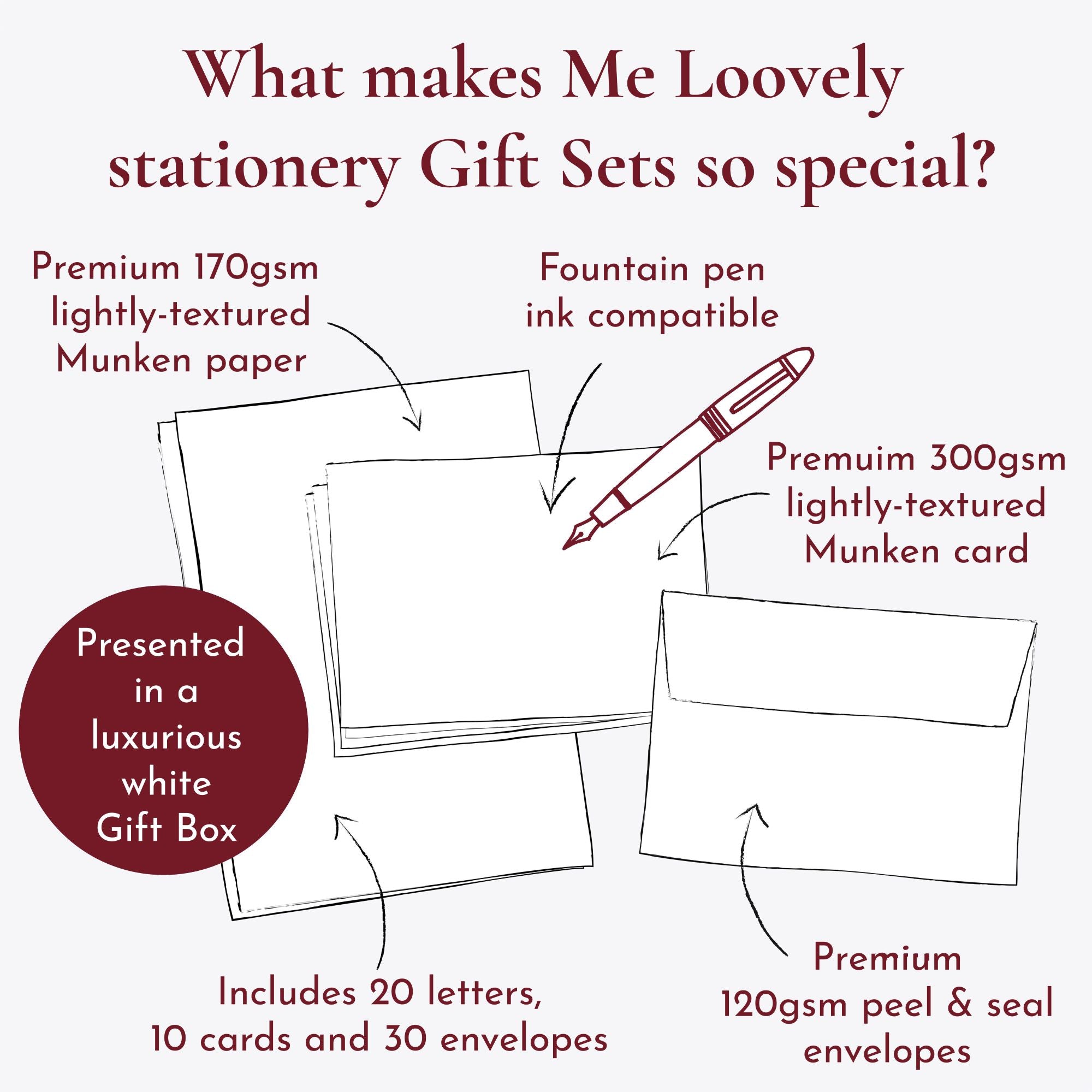 What makes Me Loovely stationery Gift Sets so special?

Premium 170gsm lightly-textured Munken paper

Fountain pen ink compatible

Premuim 300gsm lightly-textured Munken card

Presented in a luxurious white Gift Box

Includes 20 letters, 10 cards and 30 envelopes

Premium 120gsm peel & seal envelopes