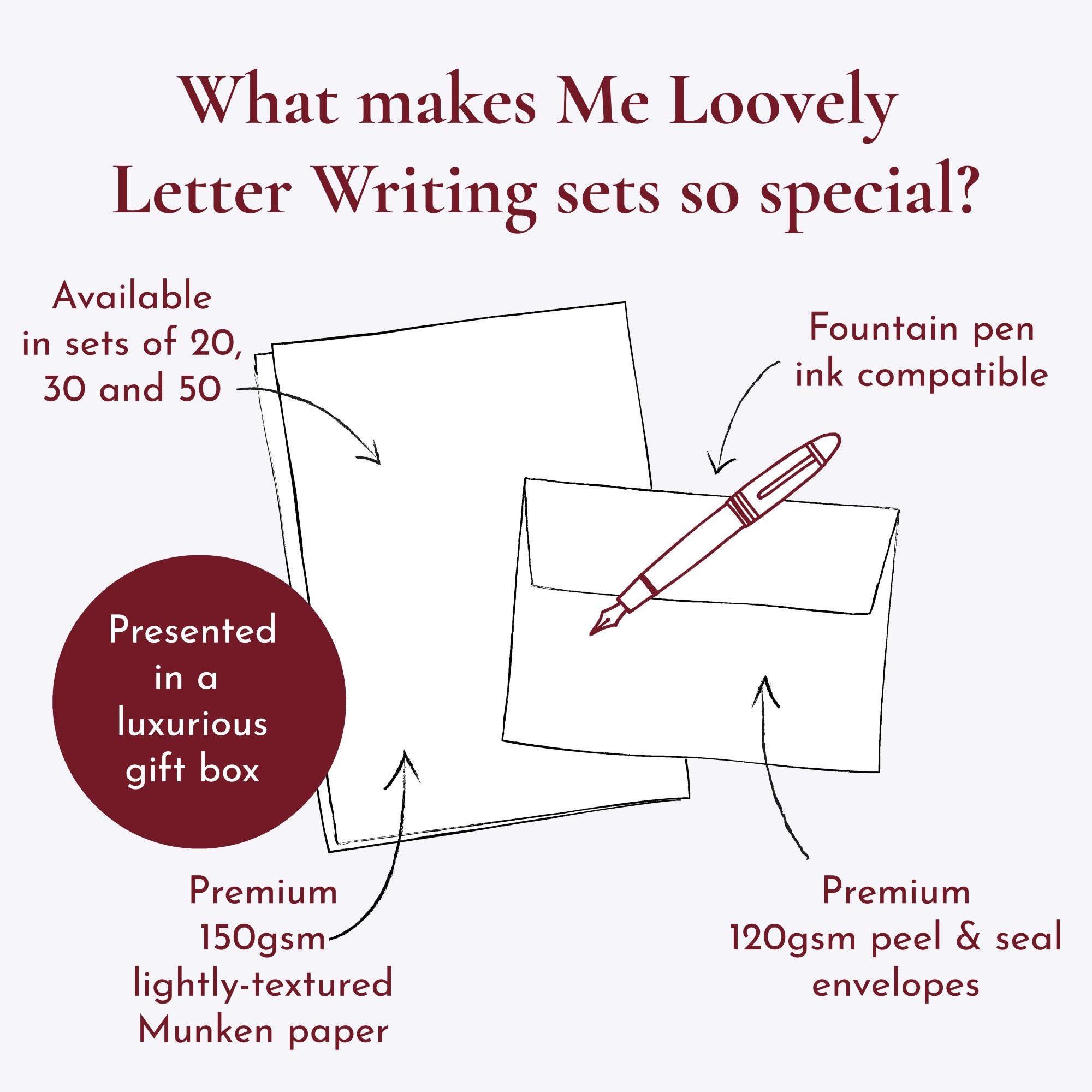 What makes Me Loovely Letter Writing sets so special?

Available in sets of 20, 30 and 50

Fountain pen ink compatible

Presented in a luxurious gift box

Premium 150gsm lightly-textured Munken paper

Premium 120gsm peel & seal envelopes