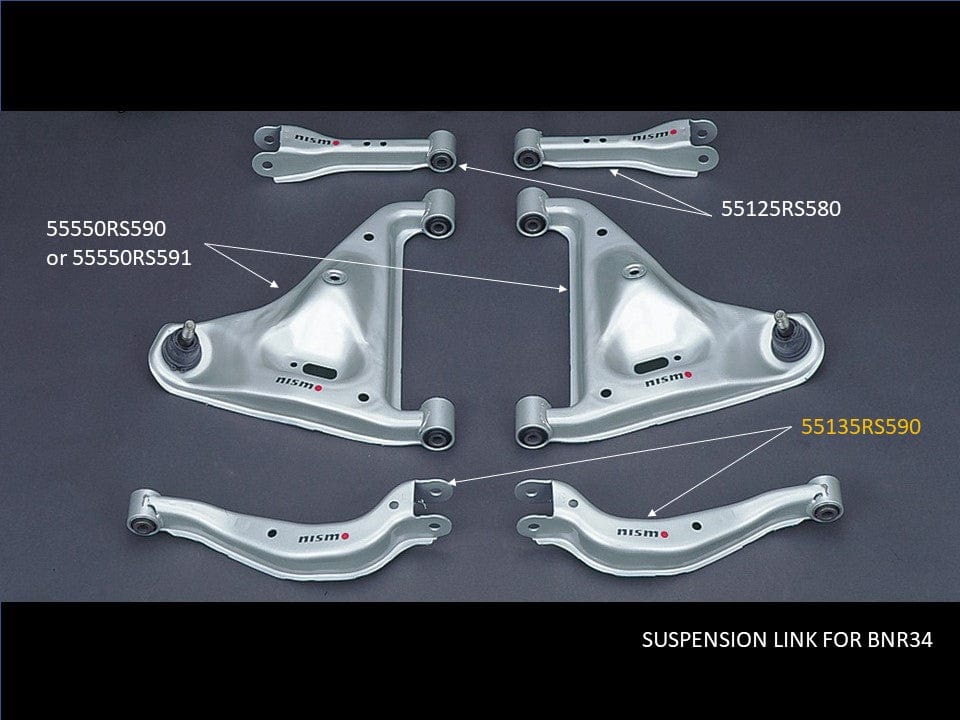 nismo nismo

55125RS580

55550RS590
or 55550RS591

nismo nismo

55135RS590

nismo nismo

SUSPENSION LINK FOR BNR34