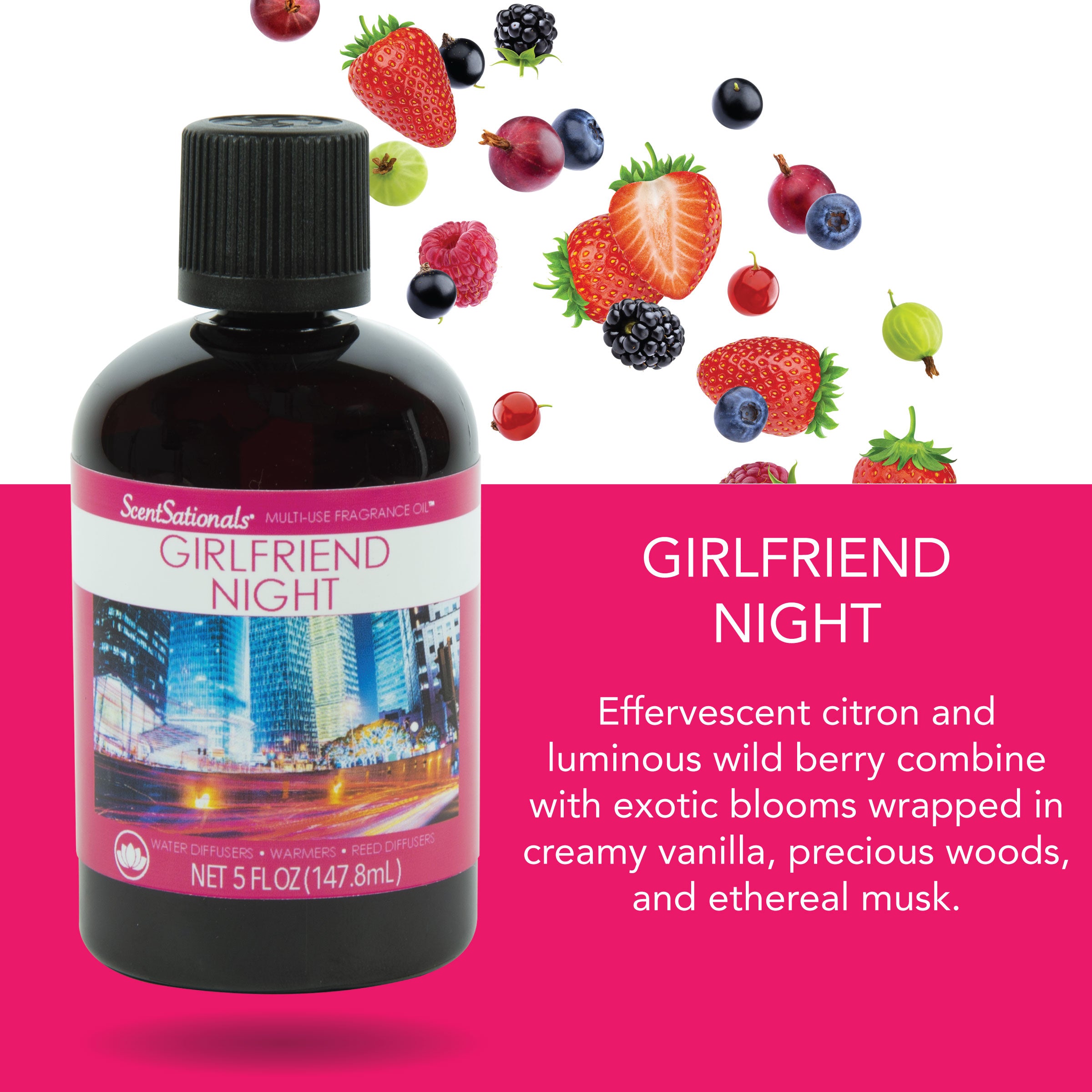 ScentSationals® MULTI-USE FRAGRANCE OIL™

GIRLFRIEND NIGHT

WATER DIFFUSERS • WARMERS • REED DIFFUSERS

NET 5 FL OZ (147.8mL)

GIRLFRIEND NIGHT

Effervescent citron and luminous wild berry combine with exotic blooms wrapped in creamy vanilla, precious woods, and ethereal musk.