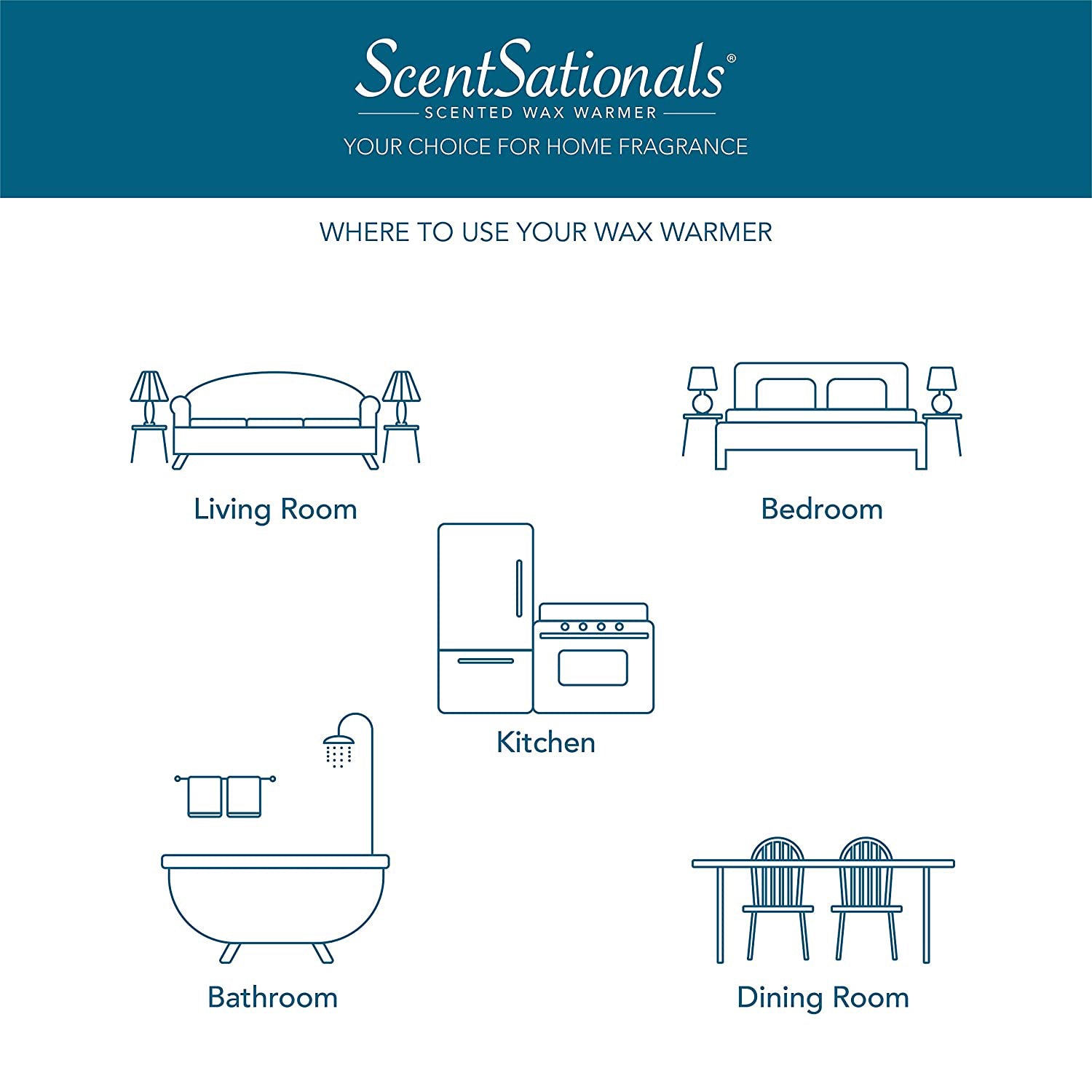 ScentSationals®
SCENTED WAX WARMER
YOUR CHOICE FOR HOME FRAGRANCE

WHERE TO USE YOUR WAX WARMER

Living Room

Bedroom

Kitchen

Bathroom

Dining Room