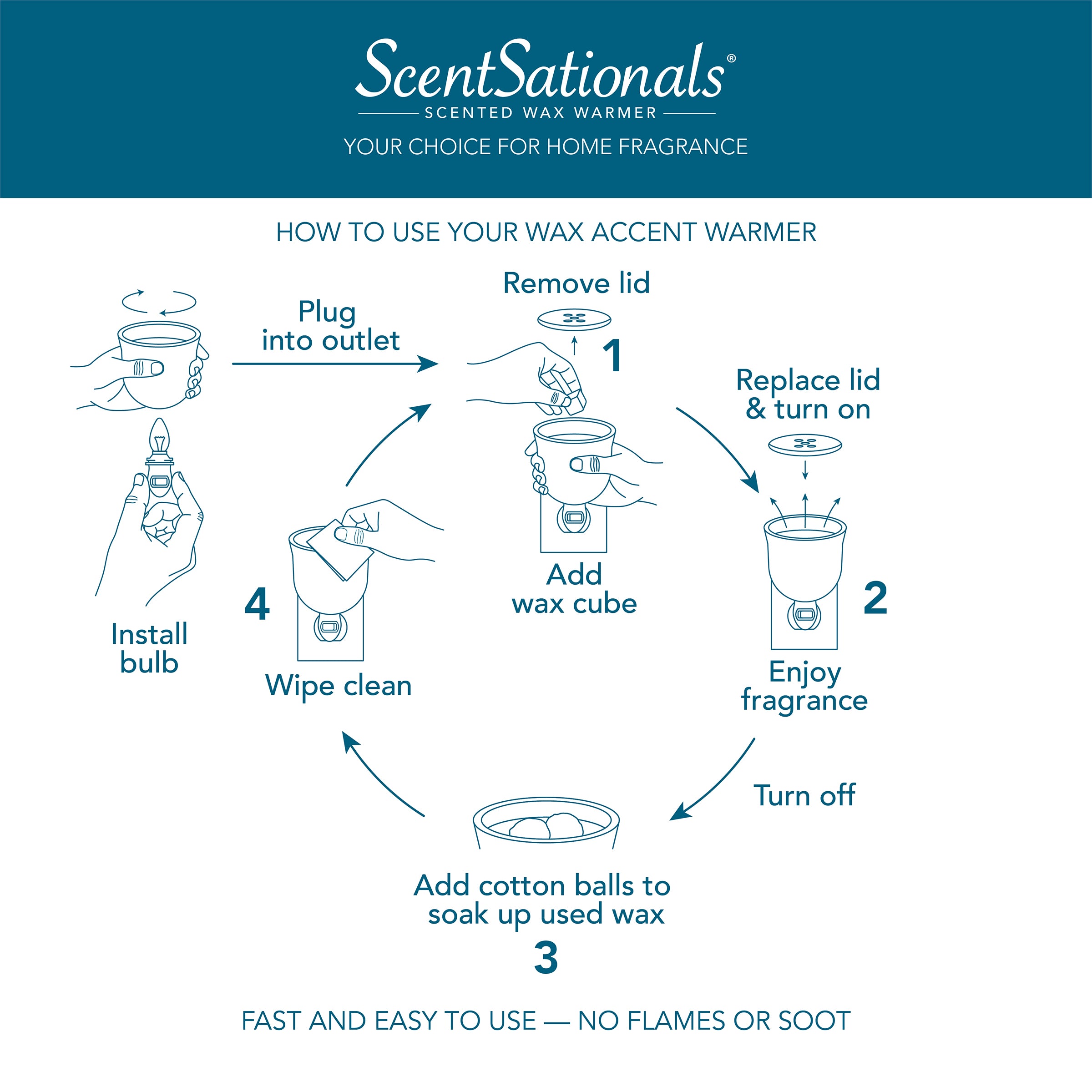 ScentSationals®
SCENTED WAX WARMER
YOUR CHOICE FOR HOME FRAGRANCE

HOW TO USE YOUR WAX ACCENT WARMER

Install bulb

Plug into outlet

Remove lid

1

Add wax cube

Replace lid & turn on

2

Enjoy fragrance

Turn off

Add cotton balls to soak up used wax

3

4

Wipe clean

FAST AND EASY TO USE — NO FLAMES OR SOOT